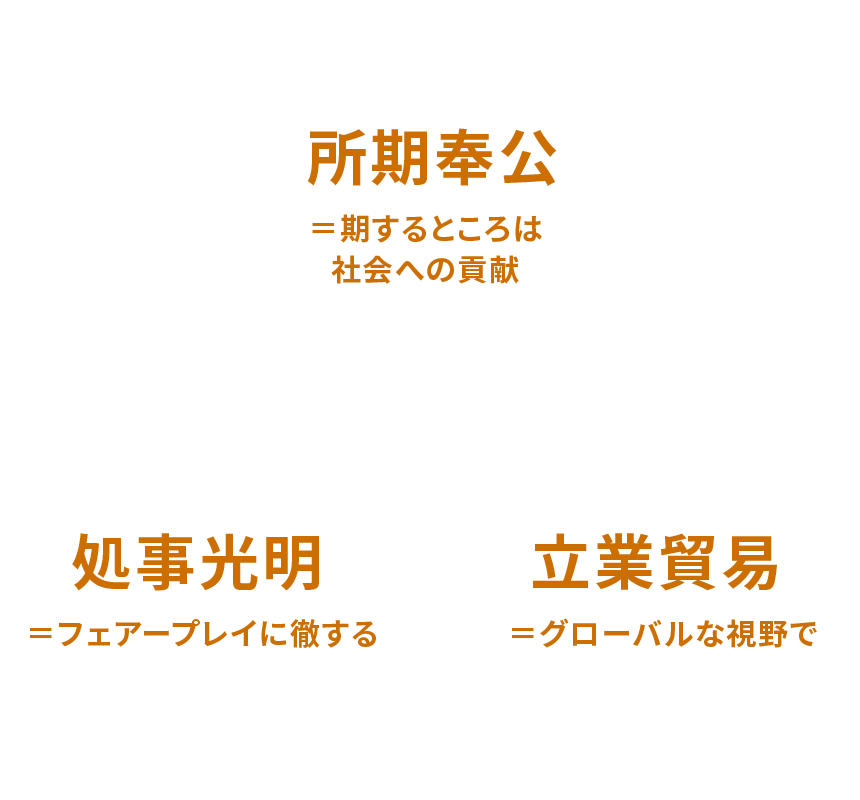 所期奉公

＝期するところは
社会への貢献

処事光明

＝フェアープレイに徹する

立業貿易

＝グローバルな視野で