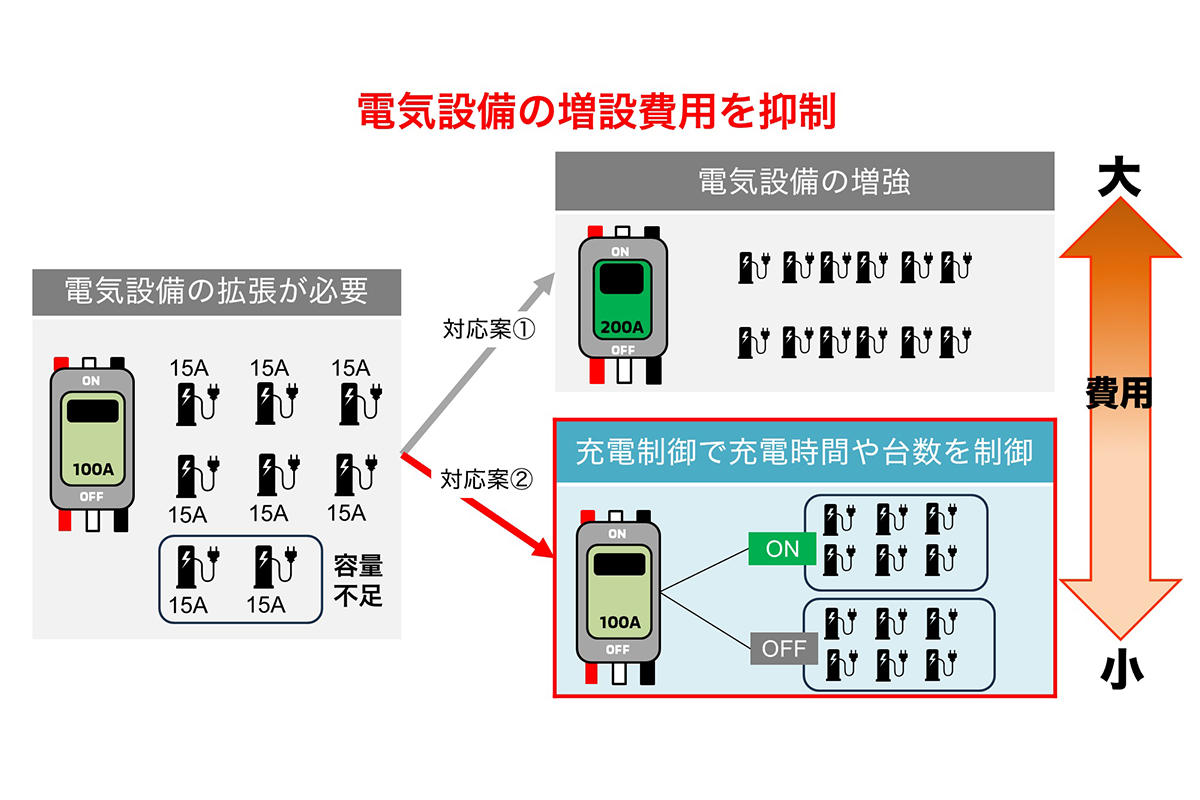 電気設備の増設費用を抑制

電気設備の拡張が必要

ON
100A
OFF

15A 15A 15A
15A 15A 15A
15A 15A
容量不足

対応案①
対応案②

電気設備の増強

ON
200A
OFF

充電制御で充電時間や台数を制御

ON
100A
OFF

ON
OFF

大
費用
小