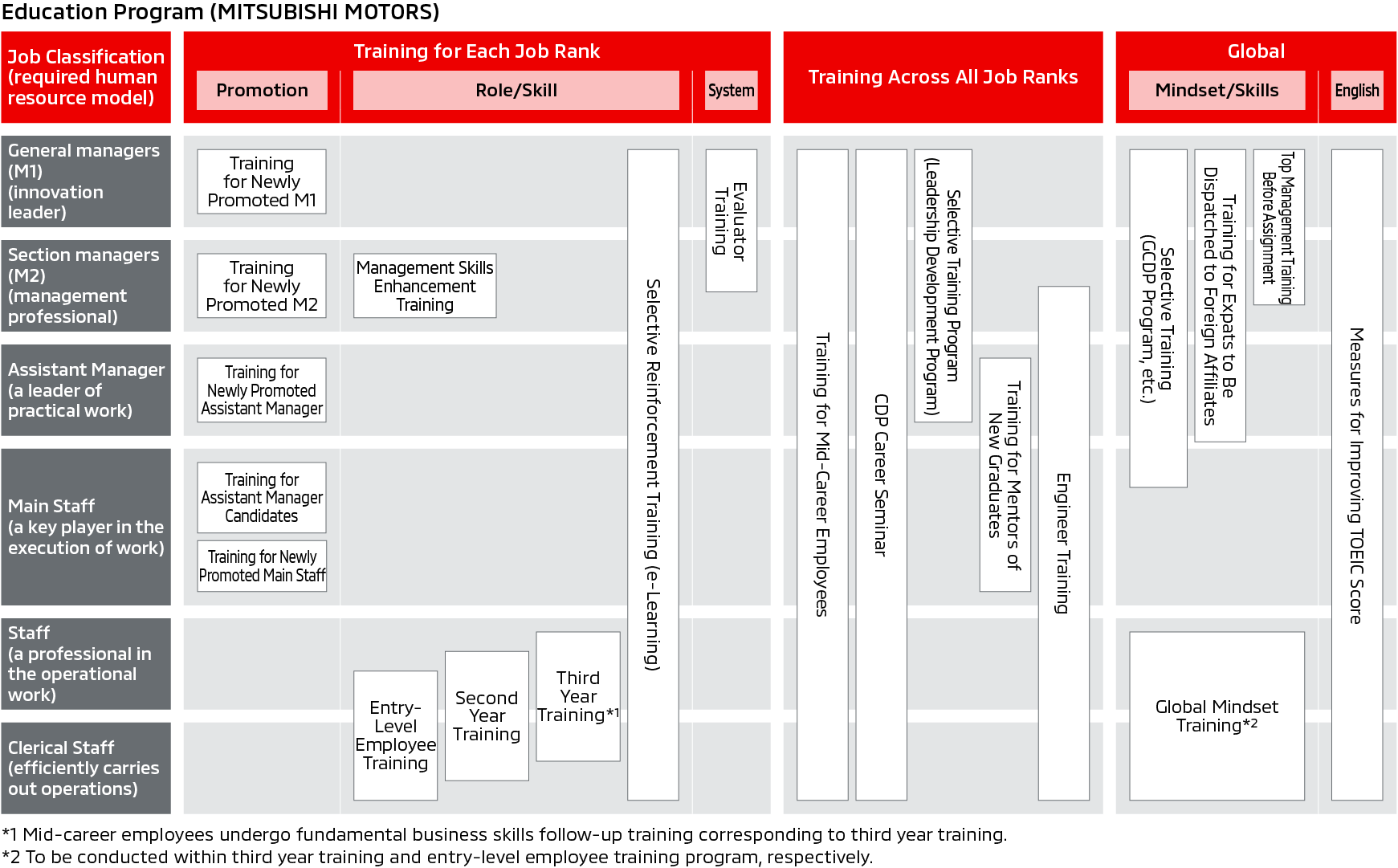 Education Program (MITSUBISHI MOTORS)

Job Classification (required human resource model)

Training for Each Job Rank

Promotion

Role/Skill

System

Training Across All Job Ranks

Global

Mindset/Skills

English

General managers (M1) (innovation leader)

Section managers (M2) (management professional)

Assistant Manager (a leader of practical work)

Main Staff (a key player in the execution of work)

Staff (a professional in the operational work)

Clerical Staff (efficiently carries out operations)

Training for Newly Promoted M1

Training for Newly Promoted M2

Training for Newly Promoted Assistant Manager

Training for Assistant Manager Candidates

Training for Newly Promoted Main Staff

Management Skills Enhancement Training

Entry-Level Employee Training

Second Year Training

Third Year Training*1

Selective Reinforcement Training (e-Learning)

Evaluator Training

Training for Mid-Career Employees

CDP Career Seminar

Selective Training Program (Leadership Development Program)

Training for Mentors of New Graduates

Engineer Training

Selective Training (GCDP Program, etc.)

Training for Expats to Be Dispatched to Foreign Affiliates

Top Management Training Before Assignment

Global Mindset Training*2

Measures for Improving TOEIC Score

*1 Mid-career employees undergo fundamental business skills follow-up training corresponding to third year training.
*2 To be conducted within third year training and entry-level employee training program, respectively.