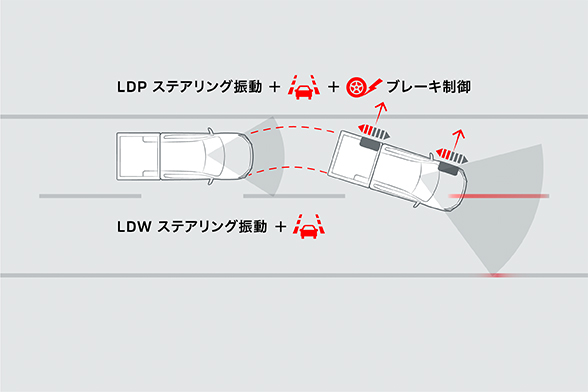 LDP ステアリング振動 + + ブレーキ制御

LDW ステアリング振動 +