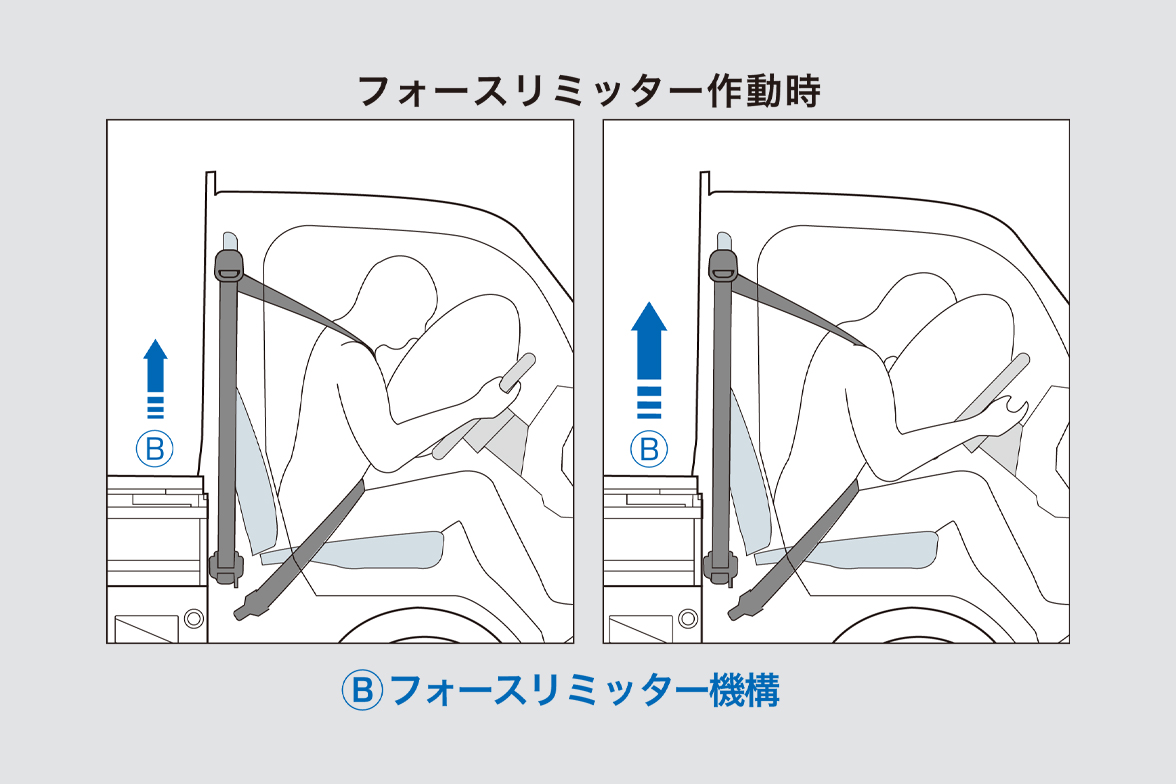 フォースリミッター作動時

Ⓑ

Ⓑ

Ⓑフォースリミッター機構