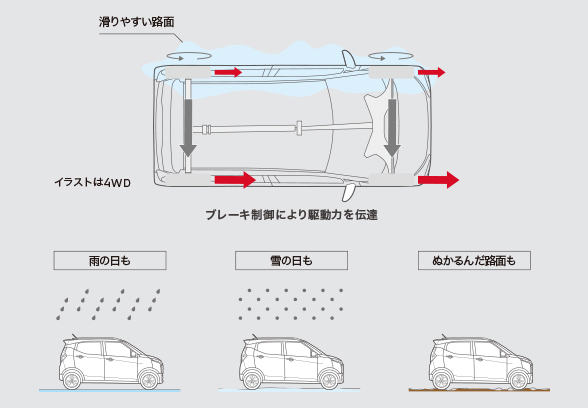 滑りやすい路面

イラストは4WD

ブレーキ制御により駆動力を伝達

雨の日も

雪の日も

ぬかるんだ路面も