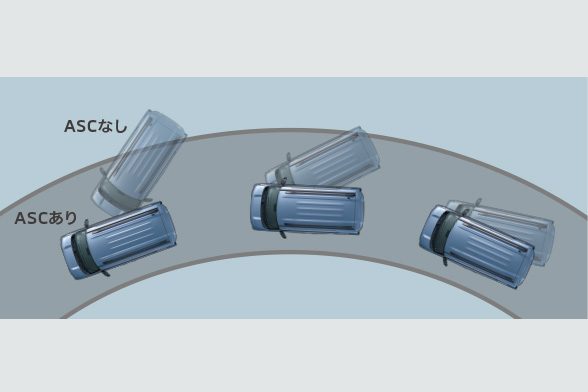 ASCなし

ASCあり