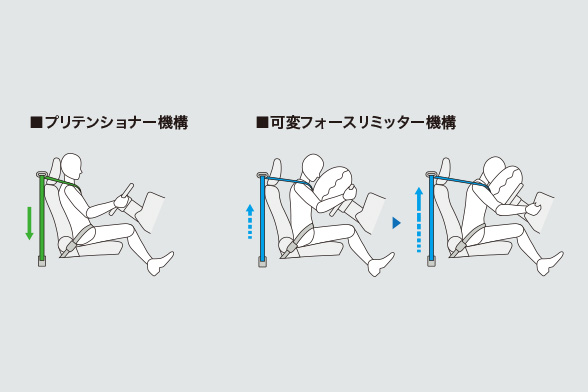 ■プリテンショナー機構

■可変フォースリミッター機構